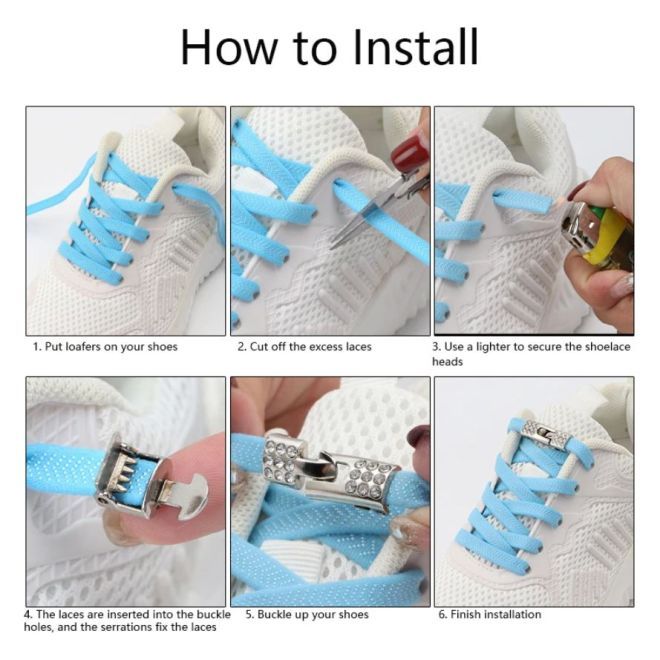 How to Install

1. Put loafers on your shoes

2. Cut off the excess laces

3. Use a lighter to secure the shoelace heads

4. The laces are inserted into the buckle holes, and the serrations fix the laces

5. Buckle up your shoes

6. Finish installation